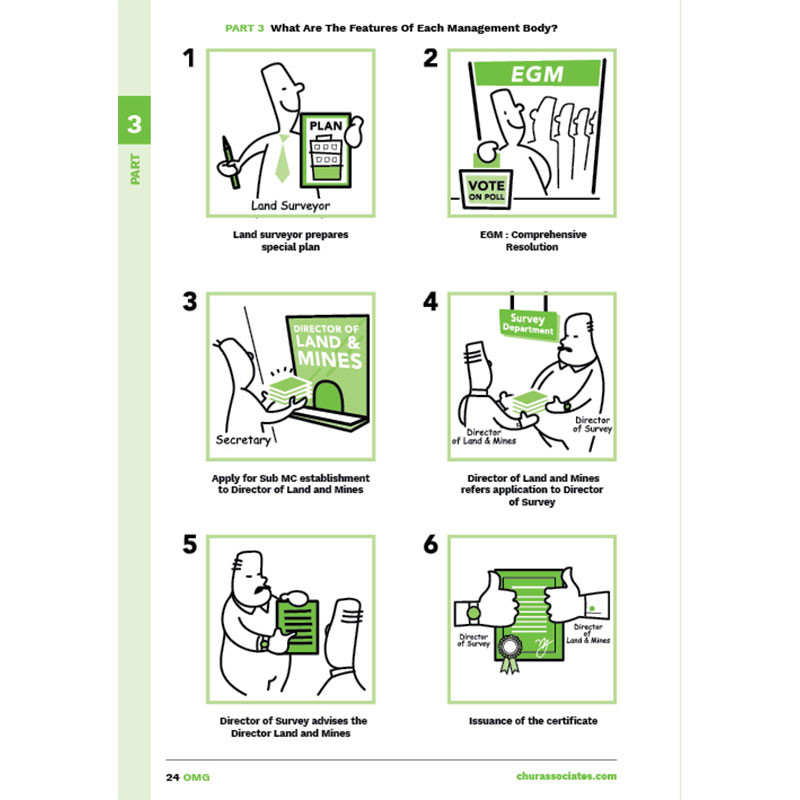 PART 3 What Are The Features Of Each Management Body?

3
PART

1

PLAN

Land Surveyor

Land surveyor prepares special plan

2

EGM

VOTE
ON POLL

EGM : Comprehensive Resolution

3

DIRECTOR OF LAND & MINES

Secretary

Apply for Sub MC establishment to Director of Land and Mines

4

Survey Department

Director of Land & Mines

Director of Survey

Director of Land and Mines refers application to Director of Survey

5

Director of Survey advises the Director Land and Mines

6

Director of Survey

Director of Land & Mines

Issuance of the certificate

24 OMG

churassociates.com